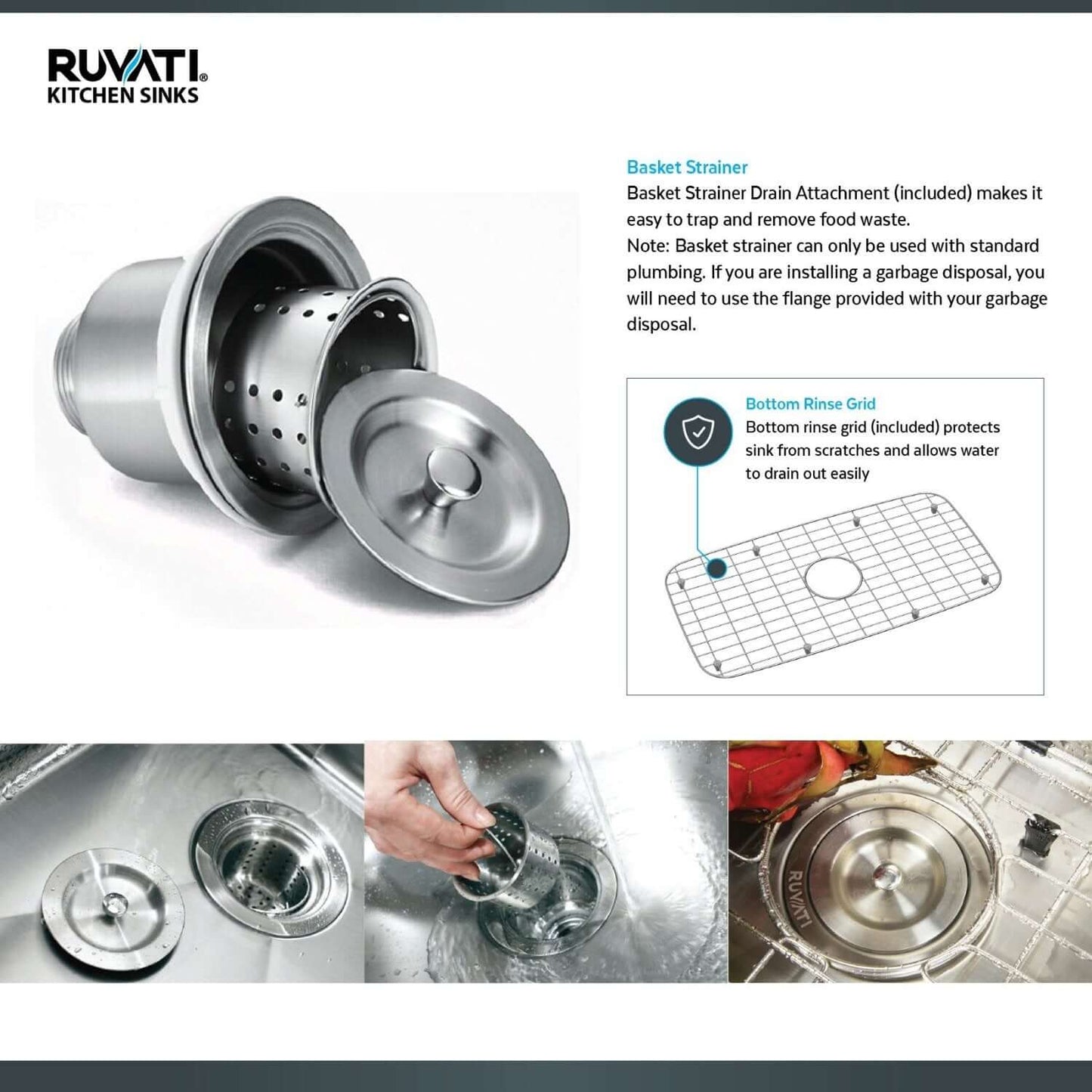 RUVATI®
KITCHEN SINKS

Basket Strainer
Basket Strainer Drain Attachment (included) makes it easy to trap and remove food waste.
Note: Basket strainer can only be used with standard plumbing. If you are installing a garbage disposal, you will need to use the flange provided with your garbage disposal.

Bottom Rinse Grid
Bottom rinse grid (included) protects sink from scratches and allows water to drain out easily

RUVATI