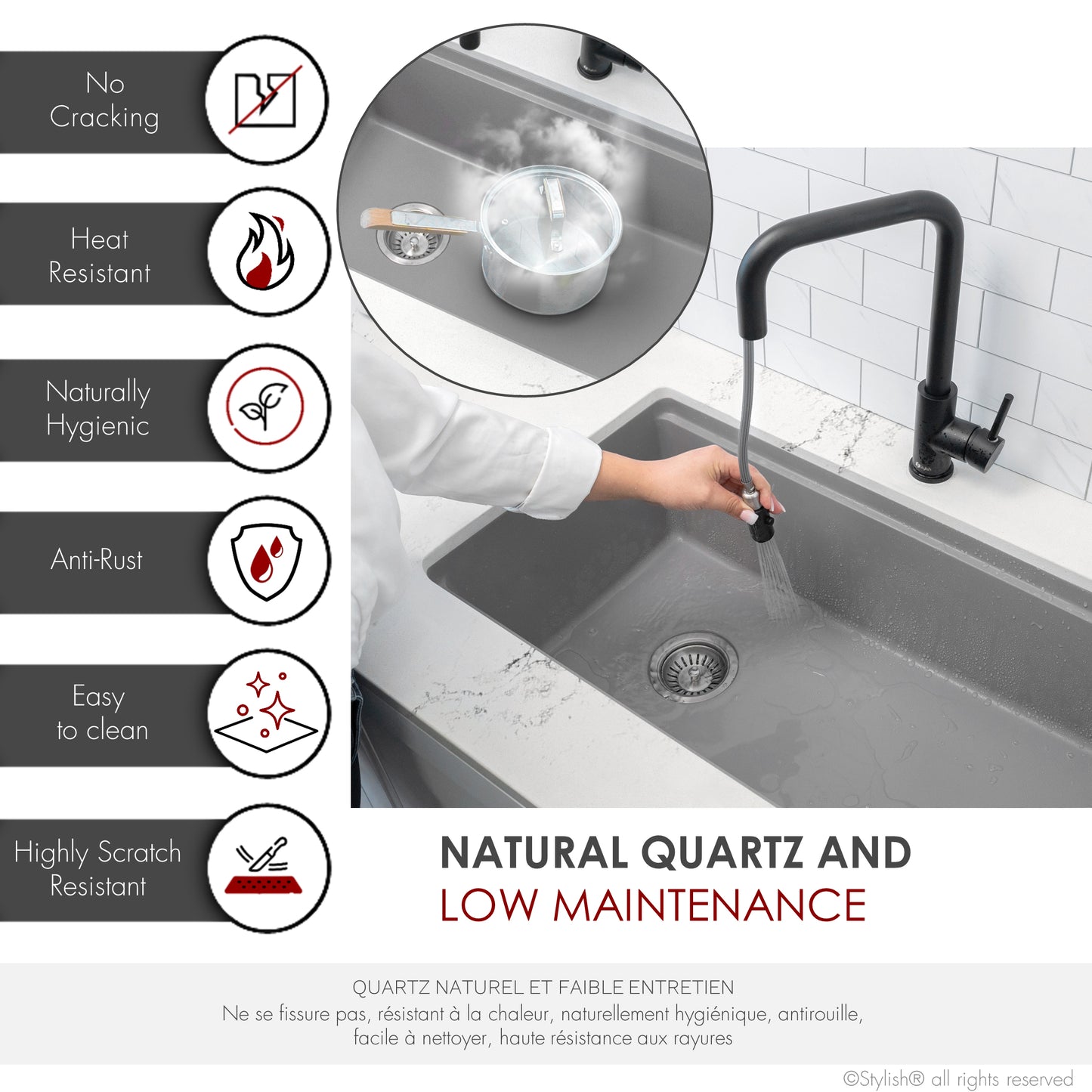 No Cracking

Heat Resistant

Naturally Hygienic

Anti-Rust

Easy to clean

Highly Scratch Resistant

NATURAL QUARTZ AND
LOW MAINTENANCE

QUARTZ NATUREL ET FAIBLE ENTRETIEN
Ne se fissure pas, résistant à la chaleur, naturellement hygiénique, antirouille, facile à nettoyer, haute résistance aux rayures

©Stylish® all rights reserved