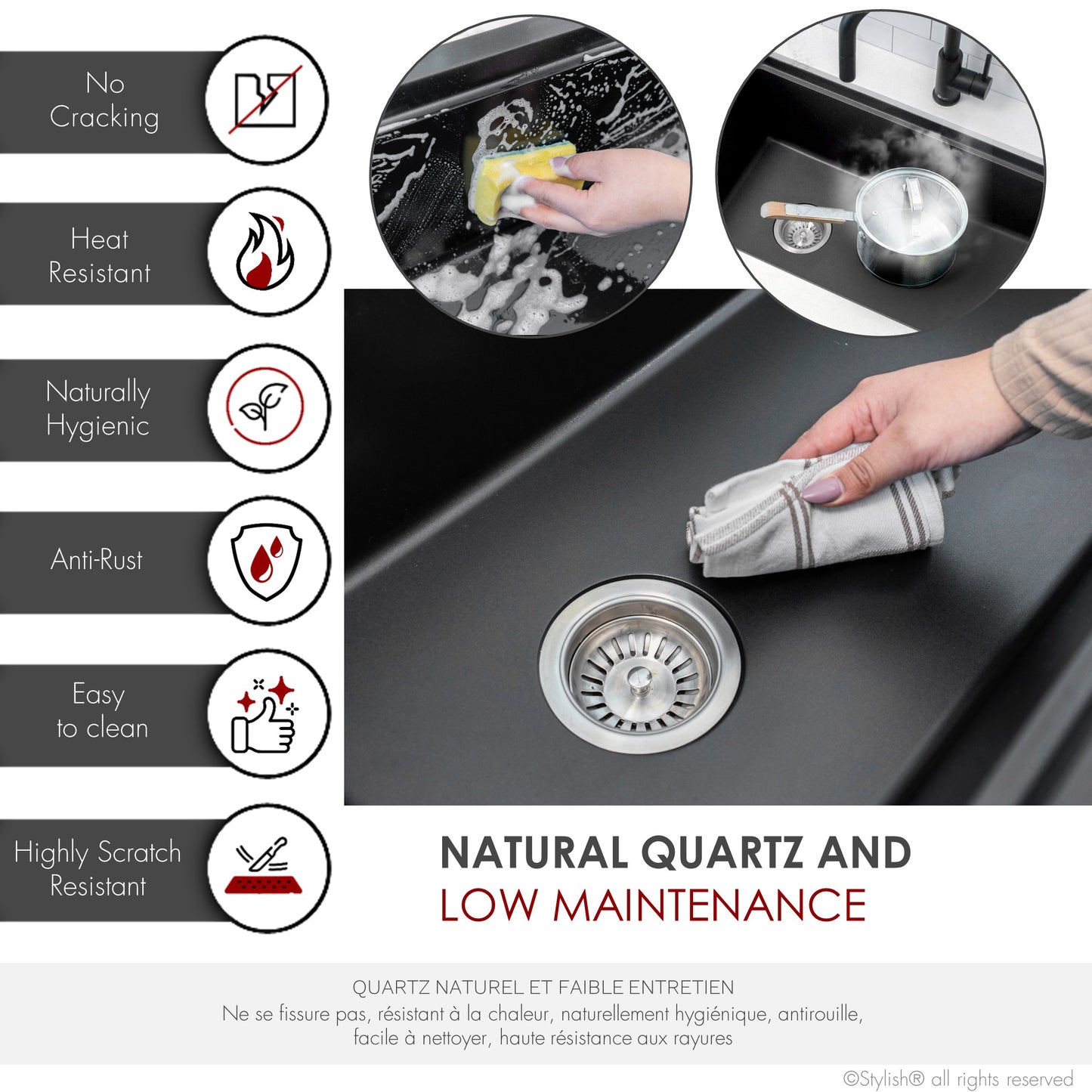 No Cracking

Heat Resistant

Naturally Hygienic

Anti-Rust

Easy to clean

Highly Scratch Resistant

NATURAL QUARTZ AND LOW MAINTENANCE

QUARTZ NATUREL ET FAIBLE ENTRETIEN
Ne se fissure pas, résistant à la chaleur, naturellement hygiénique, antirouille, facile à nettoyer, haute résistance aux rayures

©Stylish® all rights reserved